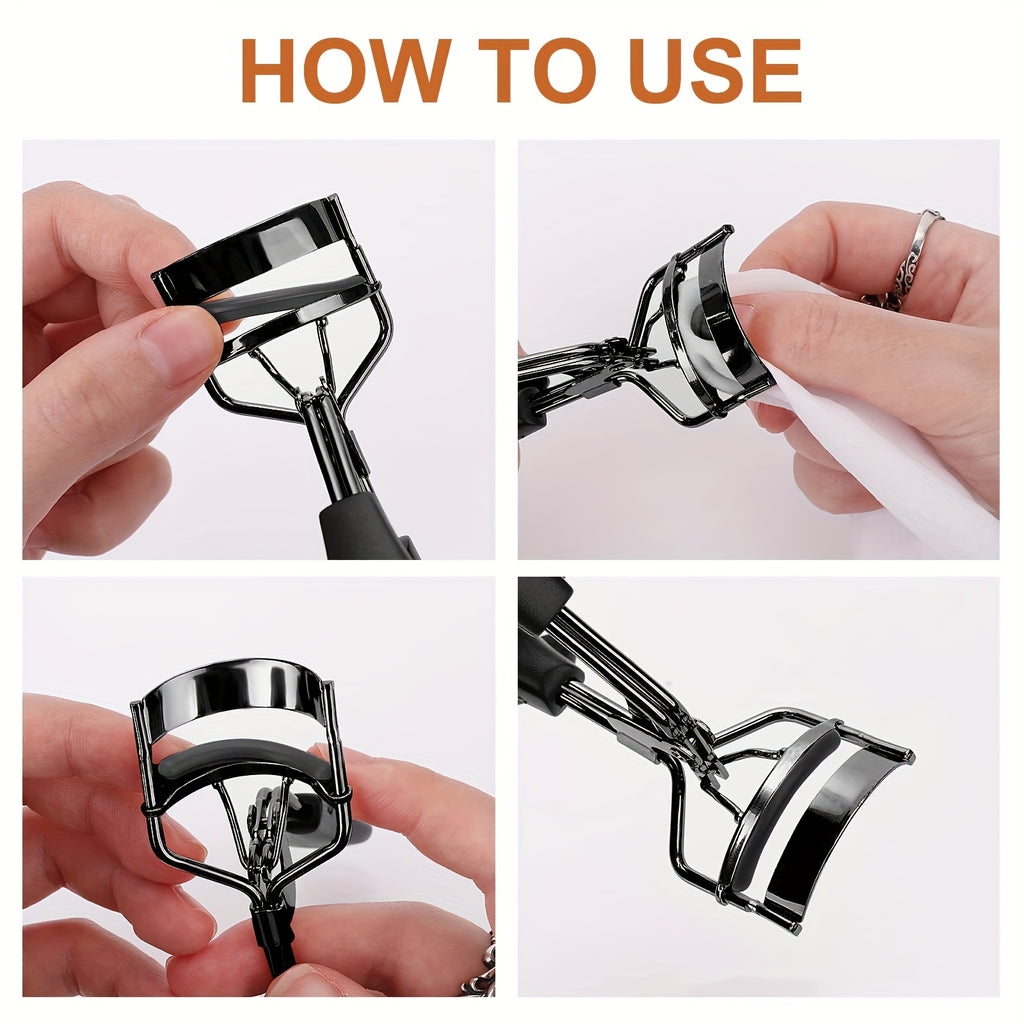 HOW TO USE